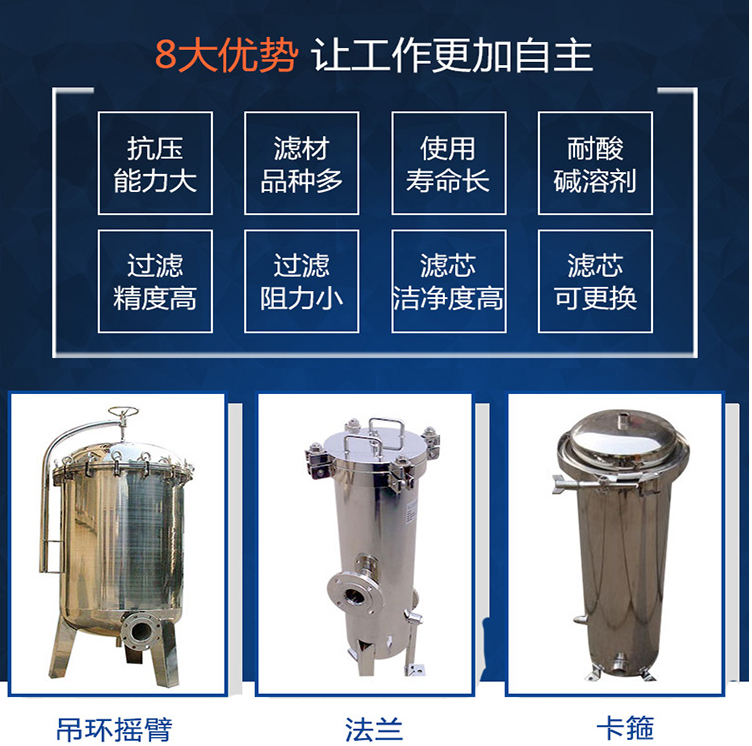 8大优势 让工作更加自主

抗压能力大

滤材品种多

使用寿命长

耐酸碱溶剂

过滤精度高

过滤阻力小

滤芯洁净度高

滤芯可更换

吊环摇臂

法兰

卡箍